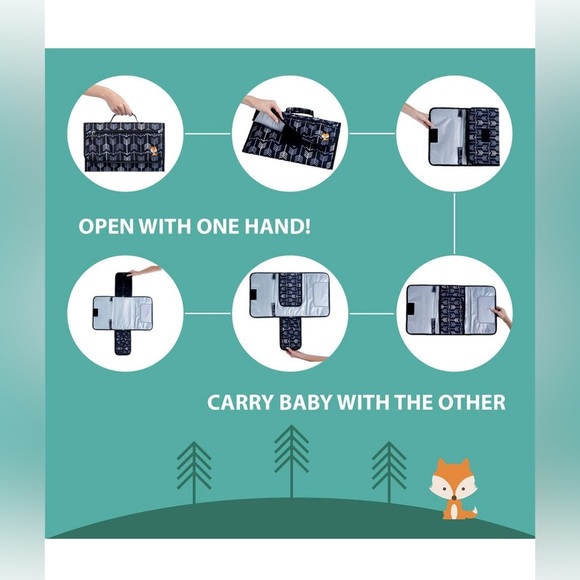 OPEN WITH ONE HAND!

CARRY BABY WITH THE OTHER